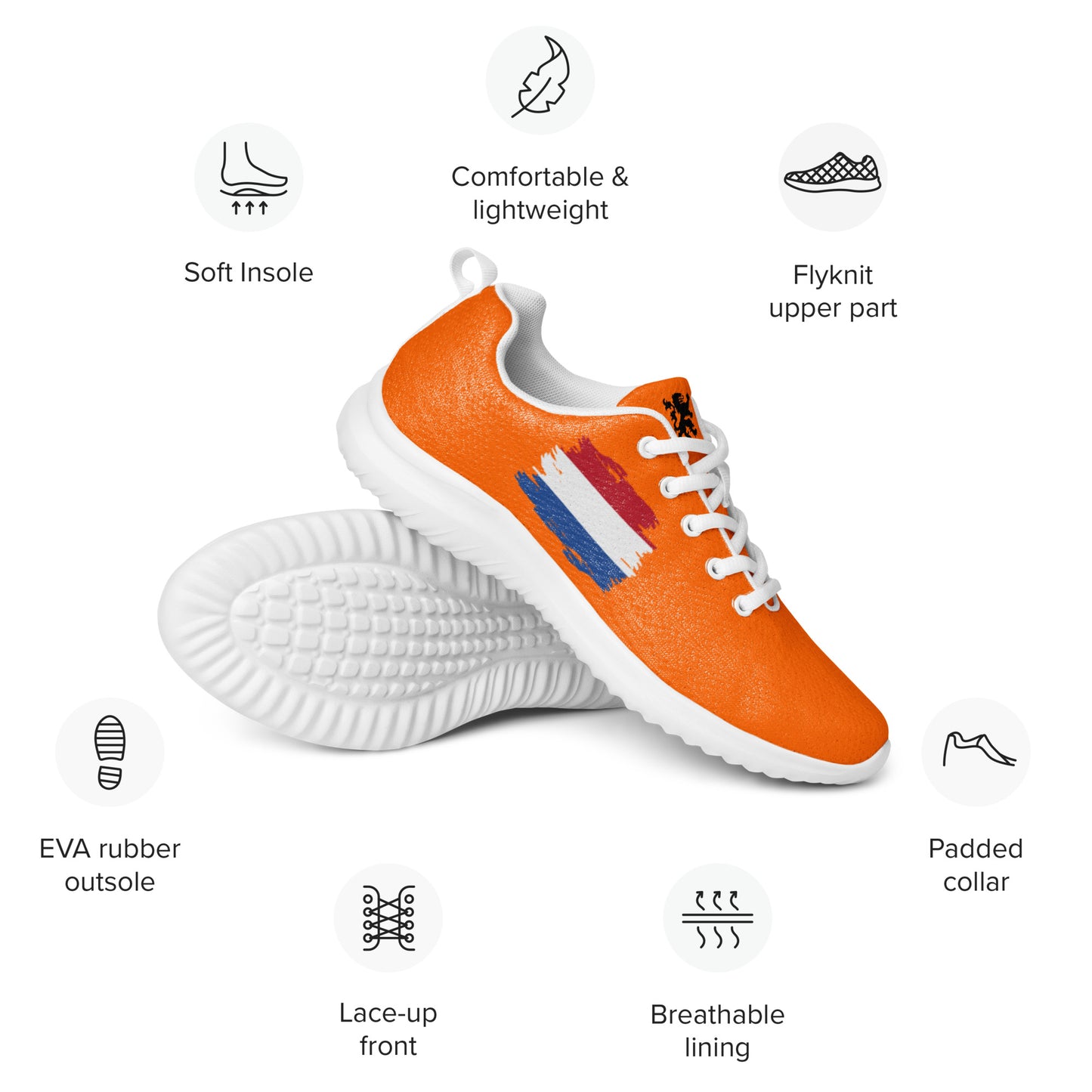 Comfortable & lightweight

Soft Insole

Flyknit upper part

EVA rubber outsole

Padded collar

Lace-up front

Breathable lining